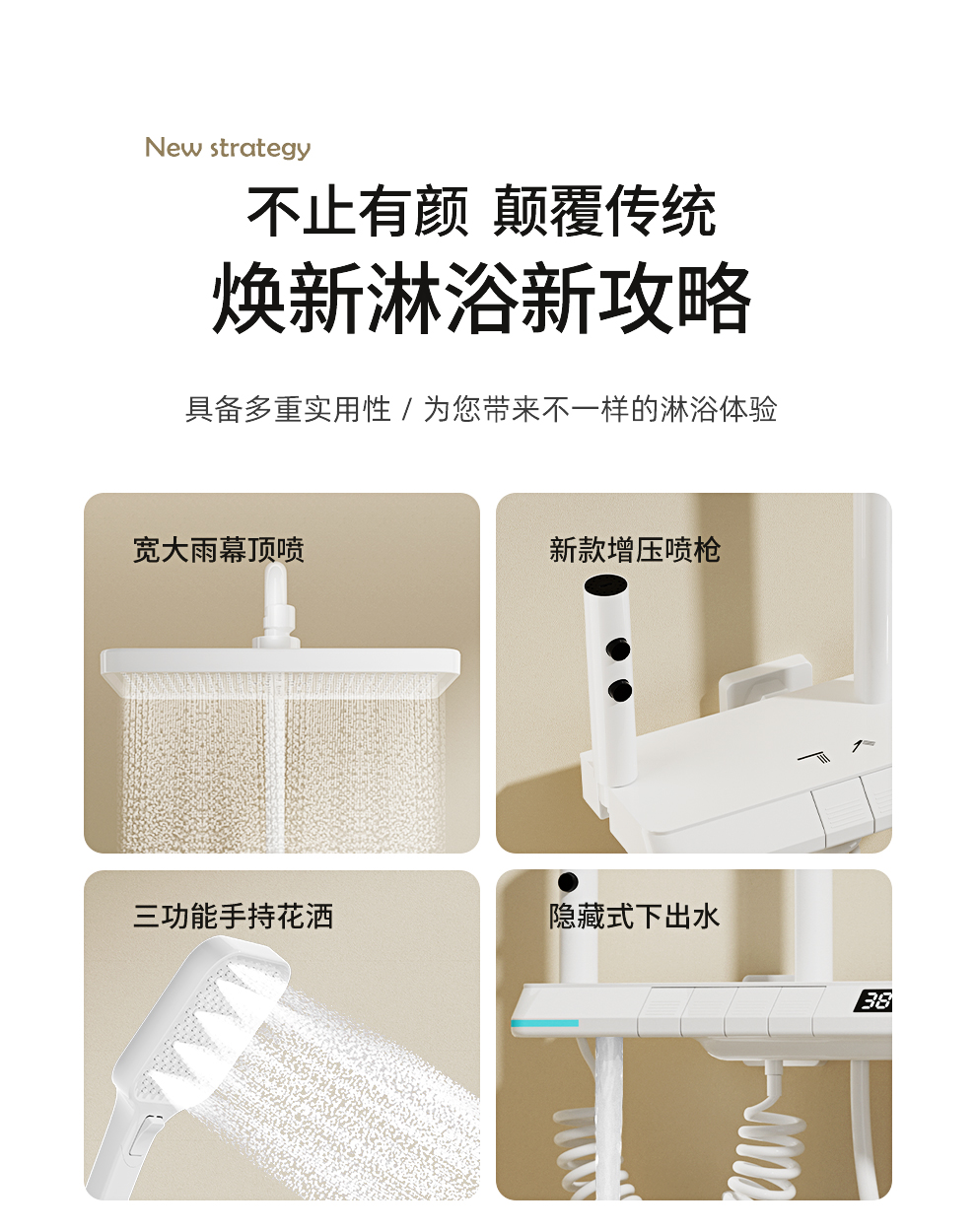 New strategy

不止有颜 颠覆传统

焕新淋浴新攻略

具备多重实用性 / 为您带来不一样的淋浴体验

宽大雨幕顶喷

新款增压喷枪

三功能手持花洒

隐藏式下出水

38